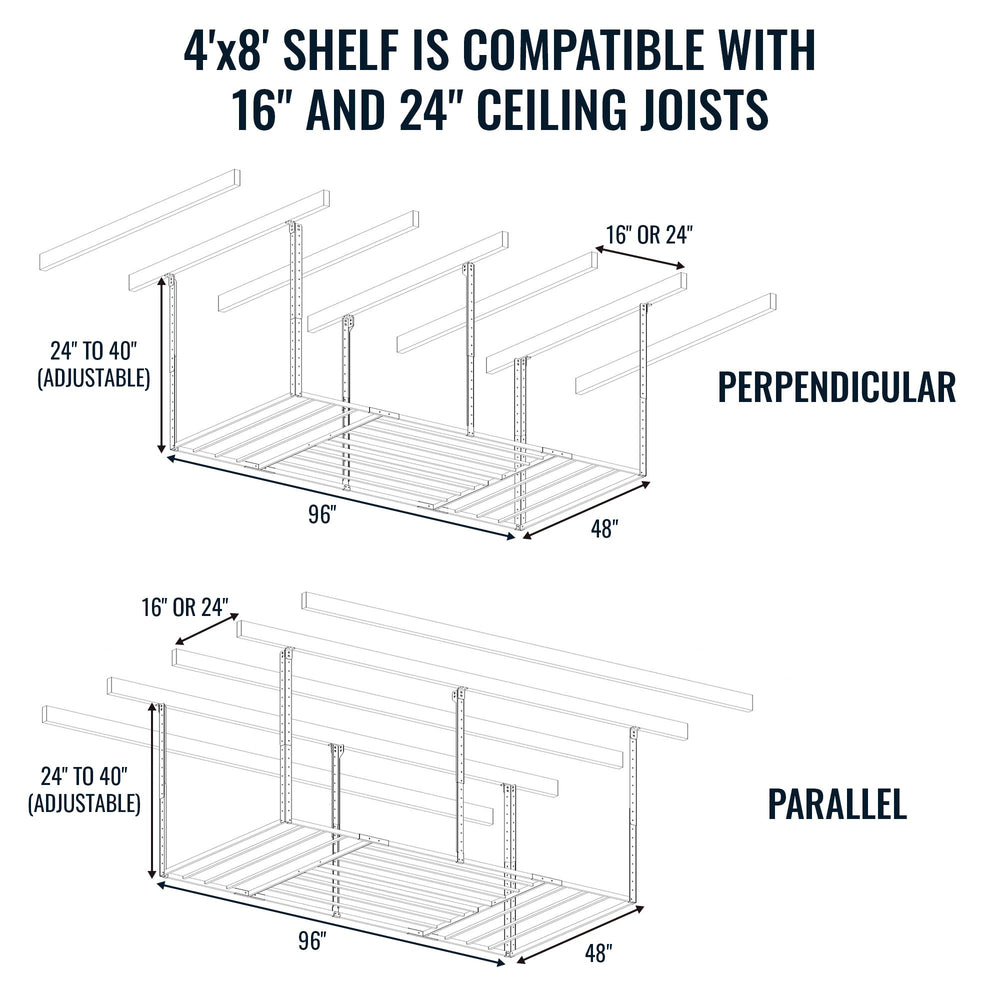 4'x8' SHELF IS COMPATIBLE WITH 16" AND 24" CEILING JOISTS

16" OR 24"

24" TO 40" (ADJUSTABLE)

PERPENDICULAR

96"

48"

16" OR 24"

24" TO 40" (ADJUSTABLE)

PARALLEL

96"

48"