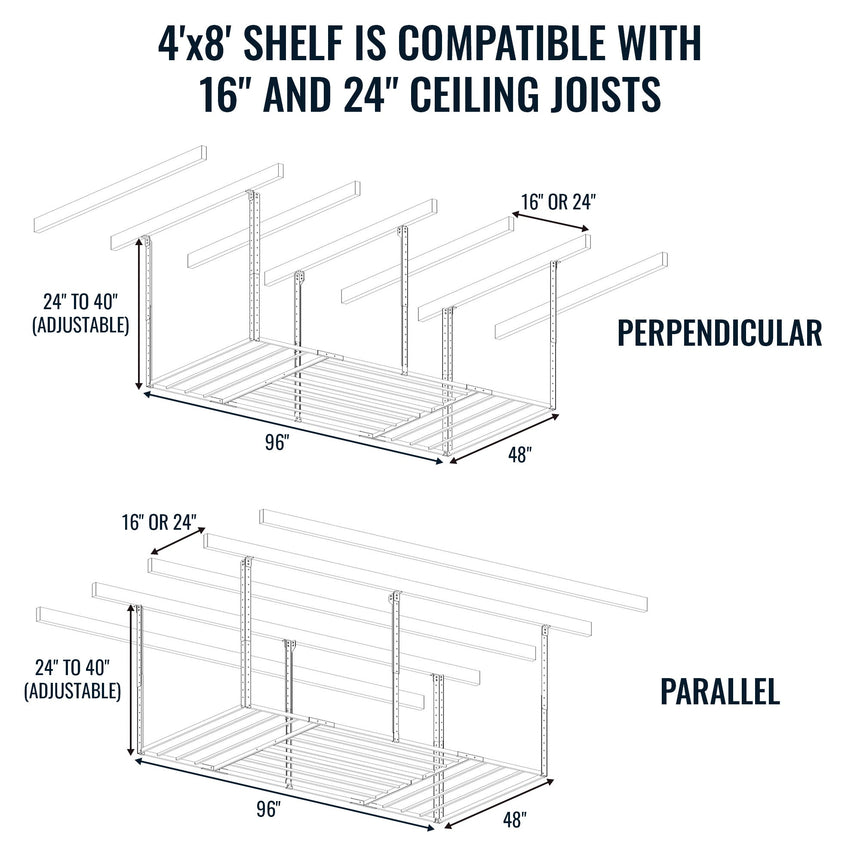 4'x8' SHELF IS COMPATIBLE WITH 16" AND 24" CEILING JOISTS

16" OR 24"

24" TO 40" (ADJUSTABLE)

PERPENDICULAR

96"

48"

16" OR 24"

24" TO 40" (ADJUSTABLE)

PARALLEL

96"

48"